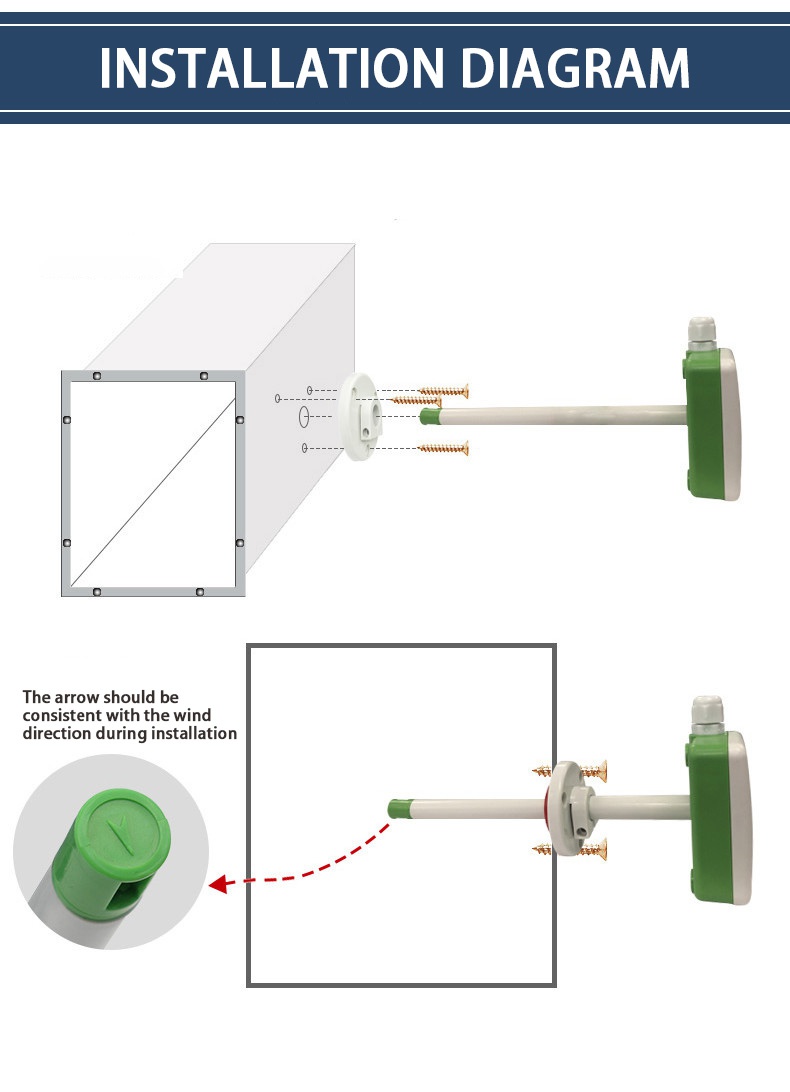 INSTALLATION DIAGRAM

The arrow should be consistent with the wind direction during installation